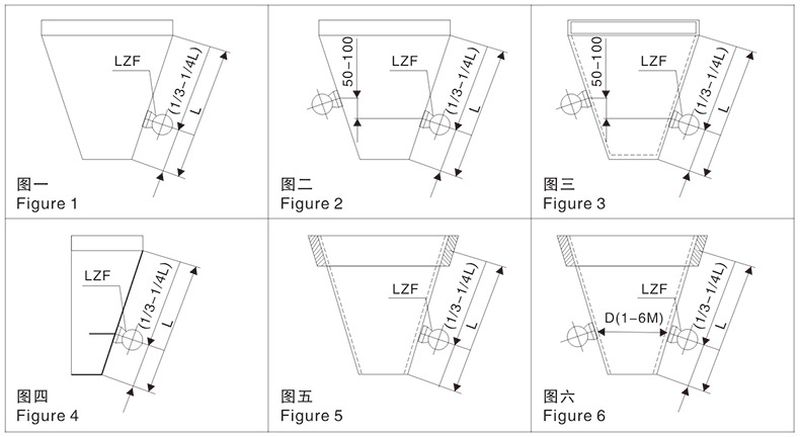 LZF
(1/3-1/4L)
L
图一
Figure 1

50-100
LZF
(1/3-1/4L)
L
图二
Figure 2

50-100
LZF
(1/3-1/4L)
L
图三
Figure 3

LZF
(1/3-1/4L)
L
图四
Figure 4

LZF
(1/3-1/4L)
L
图五
Figure 5

LZF
D(1-6M)
(1/3-1/4L)
L
图六
Figure 6